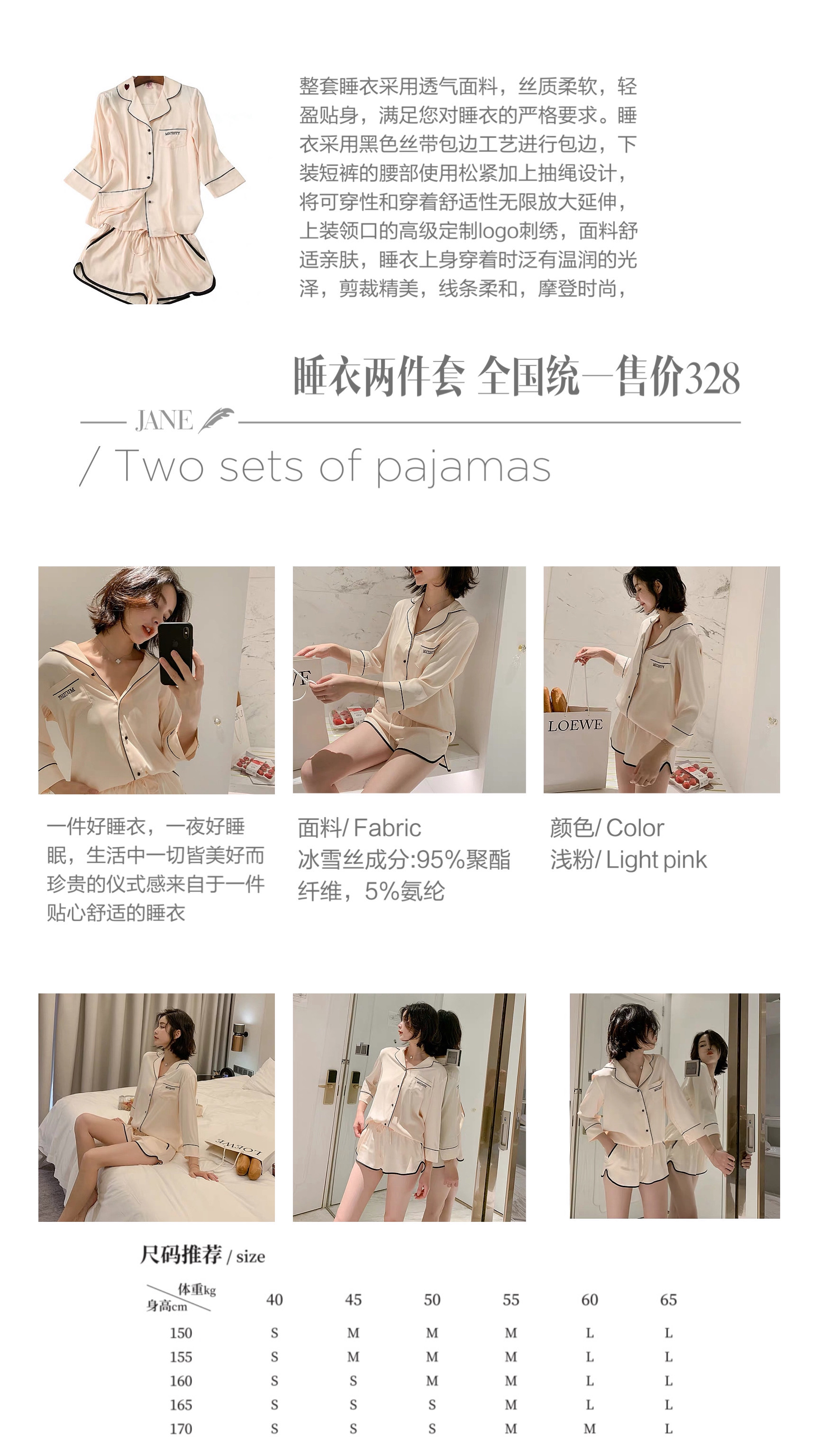 整套睡衣采用透气面料，丝质柔软，轻盈贴身，满足您对睡衣的严格要求。睡衣采用黑色丝带包边工艺进行包边，下装短裤的腰部使用松紧加上抽绳设计，将可穿性和穿着舒适性无限放大延伸，上装领口的高级定制logo刺绣，面料舒适亲肤，睡衣上身穿着时泛有温润的光泽，剪裁精美，线条柔和，摩登时尚，

睡衣两件套 全国统一售价328

JANE

/ Two sets of pajamas

LOEWE

一件好睡衣，一夜好睡眠，生活中一切皆美好而珍贵的仪式感来自于一件贴心舒适的睡衣

面料/ Fabric
冰雪丝成分:95%聚酯纤维，5%氨纶

颜色/ Color
浅粉/ Light pink

LOEWE

尺码推荐 / size

| 体重kg / 身高cm | 40 | 45 | 50 | 55 | 60 | 65 |
|---|---|---|---|---|---|---|
| 150 | S | M | M | M | L | L |
| 155 | S | M | M | M | L | L |
| 160 | S | S | M | M | L | L |
| 165 | S | S | S | M | L | L |
| 170 | S | S | S | M | M | L |