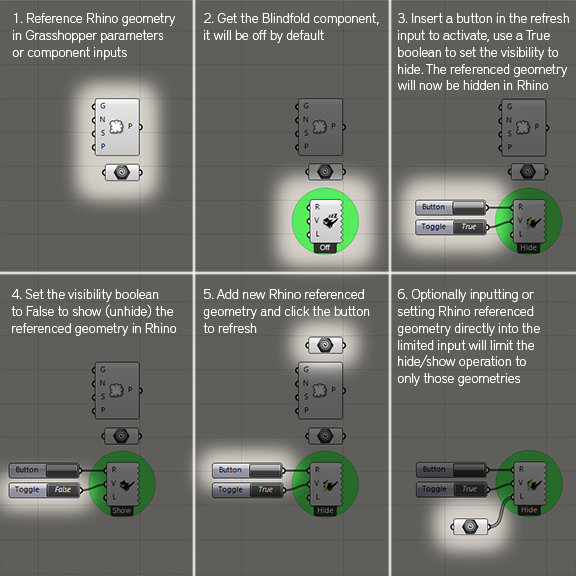 1. Reference Rhino geometry in Grasshopper parameters or component inputs

G
N
S
P
P

2. Get the Blindfold component, it will be off by default

G
N
S
P
P

R
V
L
Off

3. Insert a button in the refresh input to activate, use a True boolean to set the visibility to hide. The referenced geometry will now be hidden in Rhino

G
N
S
P
P

Button
Toggle True
R
V
L
Hide

4. Set the visibility boolean to False to show (unhide) the referenced geometry in Rhino

G
N
S
P
P

Button
Toggle False
R
V
L
Show

5. Add new Rhino referenced geometry and click the button to refresh

G
N
S
P
P

Button
Toggle True
R
V
L
Hide

6. Optionally inputting or setting Rhino referenced geometry directly into the limited input will limit the hide/show operation to only those geometries

Button
Toggle True
R
V
L
Hide